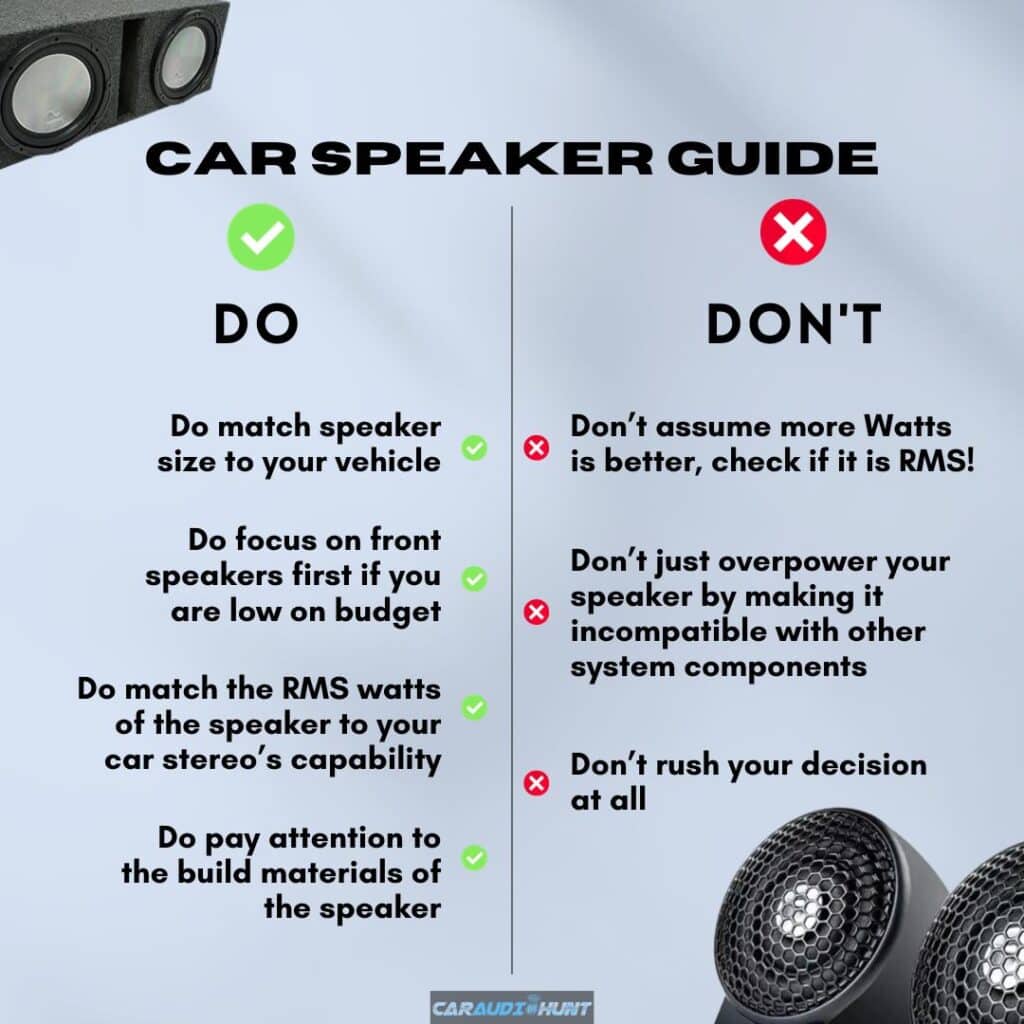 CAR SPEAKER GUIDE

DO

Do match speaker size to your vehicle

Do focus on front speakers first if you are low on budget

Do match the RMS watts of the speaker to your car stereo's capability

Do pay attention to the build materials of the speaker

DON'T

Don't assume more Watts is better, check if it is RMS!

Don't just overpower your speaker by making it incompatible with other system components

Don't rush your decision at all

CARAUDIOHUNT